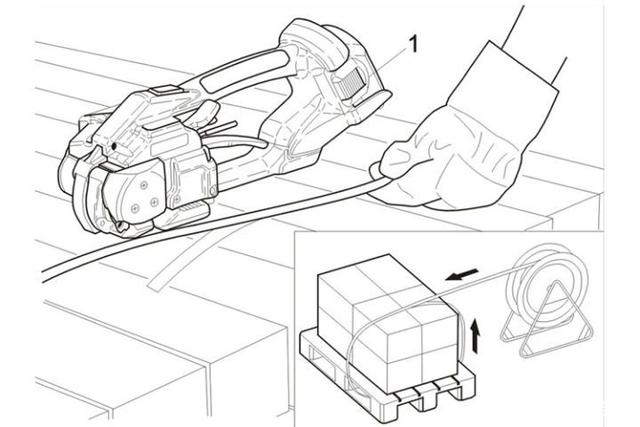 1