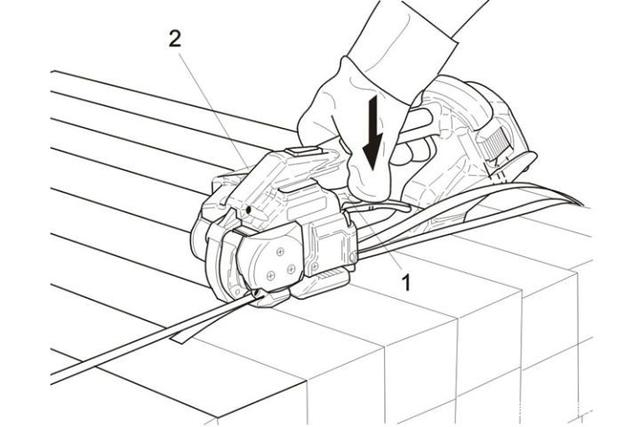 2

1